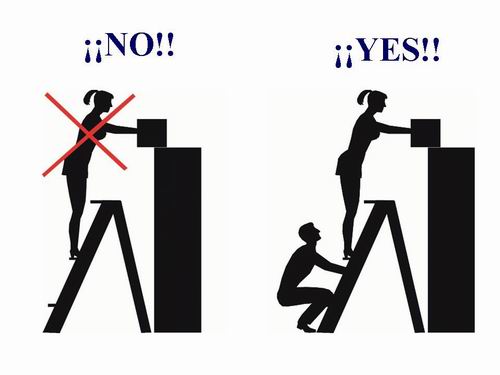 ¡¡NO!!

¡¡YES!!